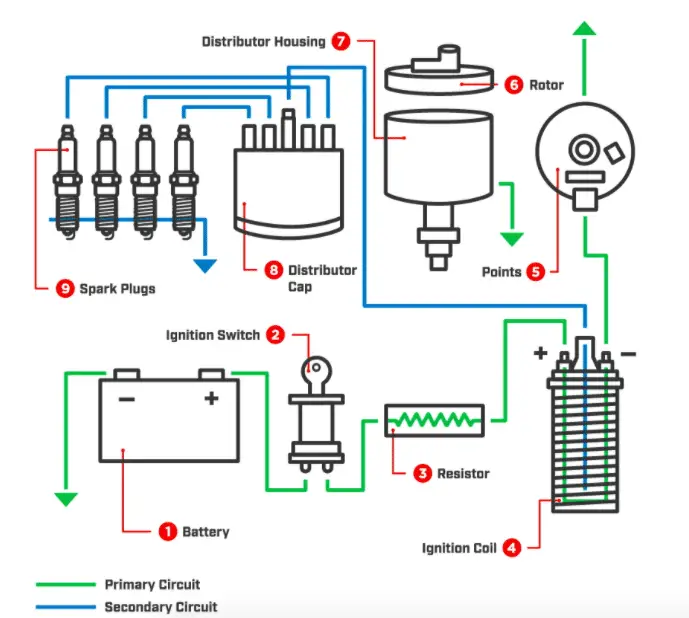 Distributor Housing 7

6 Rotor

9 Spark Plugs

8 Distributor Cap

Points 5

Ignition Switch 2

+ −

− +

3 Resistor

1 Battery

Ignition Coil 4

Primary Circuit

Secondary Circuit