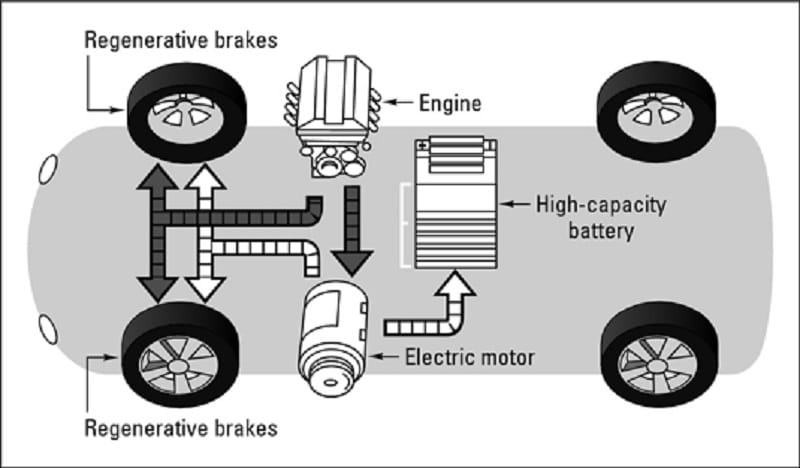 Regenerative brakes

Engine

High-capacity battery

Electric motor

Regenerative brakes