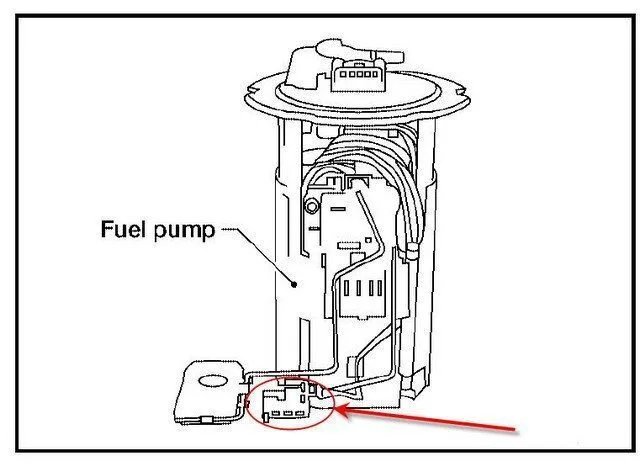 Fuel pump